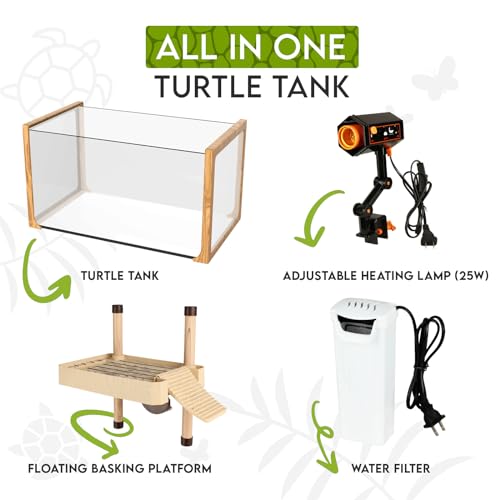 ALL IN ONE
TURTLE TANK

TURTLE TANK

ADJUSTABLE HEATING LAMP (25W)

FLOATING BASKING PLATFORM

WATER FILTER