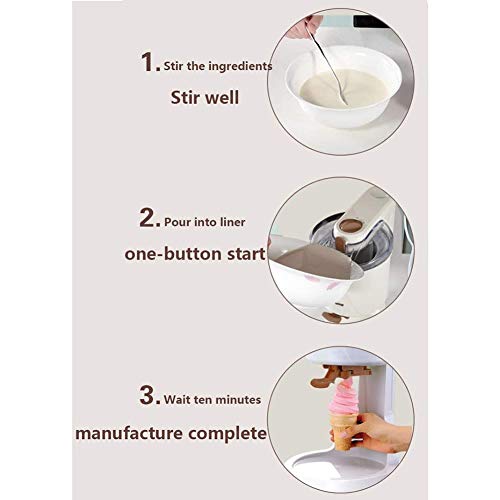 1. Stir the ingredients

Stir well

2. Pour into liner

one-button start

3. Wait ten minutes

manufacture complete