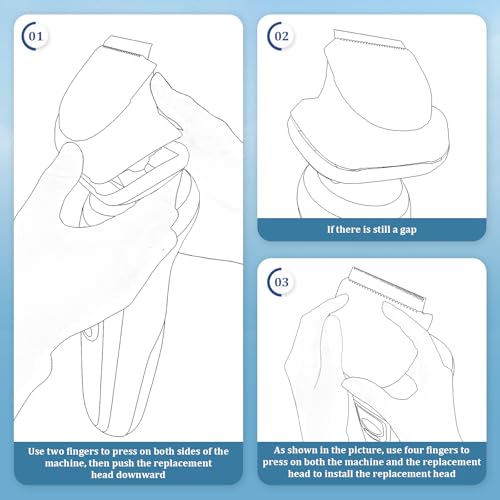 01

Use two fingers to press on both sides of the machine, then push the replacement head downward

02

If there is still a gap

03

As shown in the picture, use four fingers to press on both the machine and the replacement head to install the replacement head