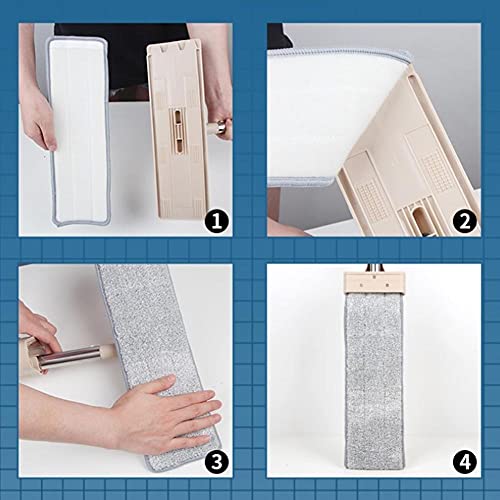 1

2

3

4