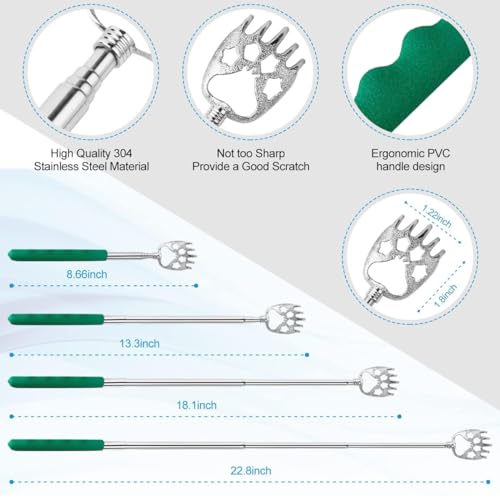 High Quality 304
Stainless Steel Material

Not too Sharp
Provide a Good Scratch

Ergonomic PVC
handle design

1.22inch

1.8inch

8.66inch

13.3inch

18.1inch

22.8inch