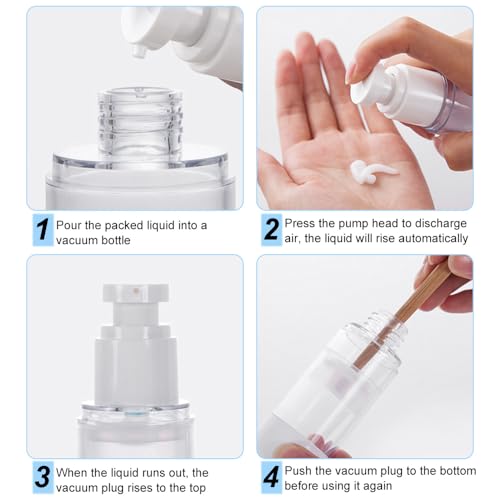 1 Pour the packed liquid into a vacuum bottle

2 Press the pump head to discharge air, the liquid will rise automatically

3 When the liquid runs out, the vacuum plug rises to the top

4 Push the vacuum plug to the bottom before using it again