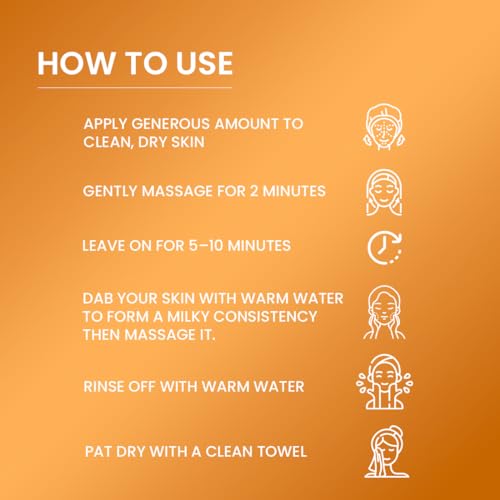 HOW TO USE

APPLY GENEROUS AMOUNT TO CLEAN, DRY SKIN

GENTLY MASSAGE FOR 2 MINUTES

LEAVE ON FOR 5–10 MINUTES

DAB YOUR SKIN WITH WARM WATER TO FORM A MILKY CONSISTENCY THEN MASSAGE IT.

RINSE OFF WITH WARM WATER

PAT DRY WITH A CLEAN TOWEL