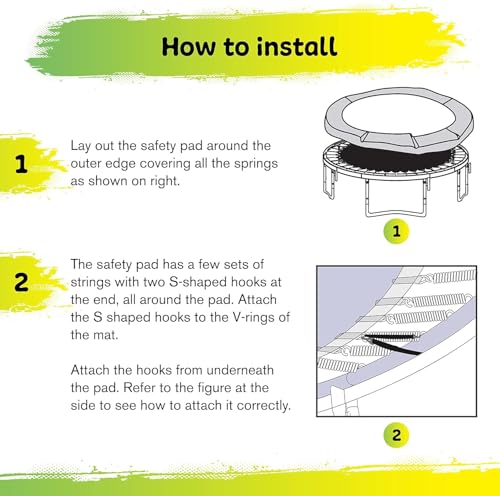 How to install

1

Lay out the safety pad around the outer edge covering all the springs as shown on right.

1

2

The safety pad has a few sets of strings with two S-shaped hooks at the end, all around the pad. Attach the S shaped hooks to the V-rings of the mat.

Attach the hooks from underneath the pad. Refer to the figure at the side to see how to attach it correctly.

2