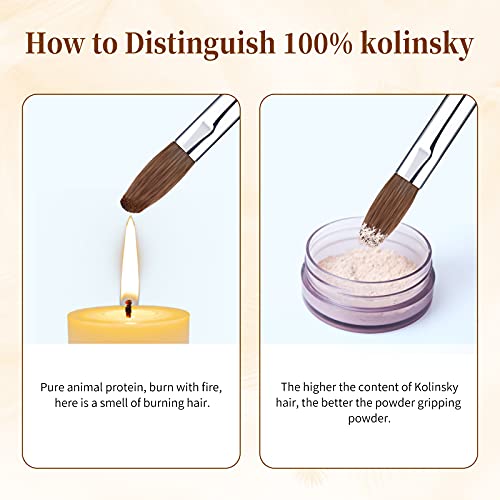 How to Distinguish 100% kolinsky

Pure animal protein, burn with fire, here is a smell of burning hair.

The higher the content of Kolinsky hair, the better the powder gripping powder.