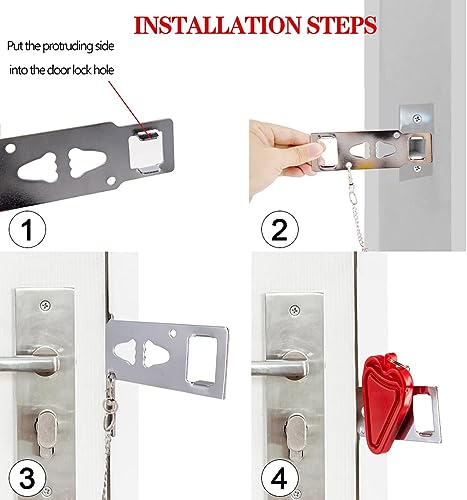 INSTALLATION STEPS

Put the protruding side into the door lock hole

1

2

3

4