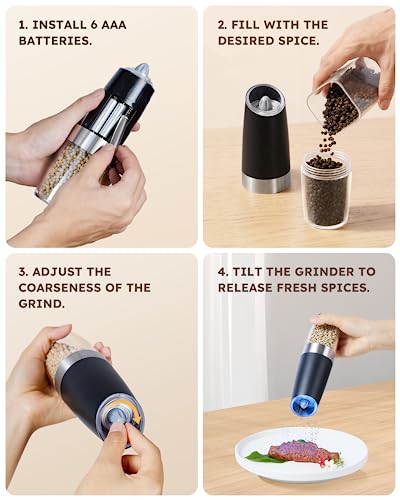 1. INSTALL 6 AAA BATTERIES.

2. FILL WITH THE DESIRED SPICE.

3. ADJUST THE COARSENESS OF THE GRIND.

4. TILT THE GRINDER TO RELEASE FRESH SPICES.