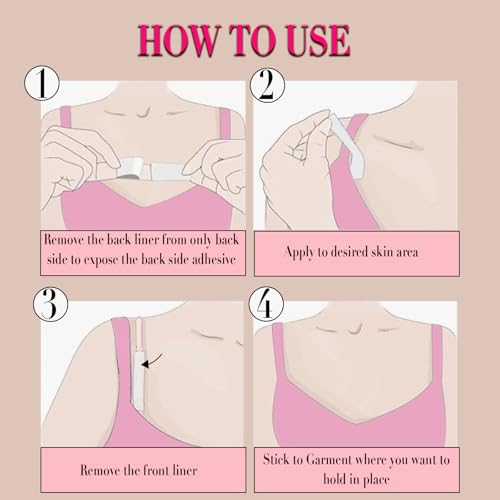 HOW TO USE

1

Remove the back liner from only back side to expose the back side adhesive

2

Apply to desired skin area

3

Remove the front liner

4

Stick to Garment where you want to hold in place