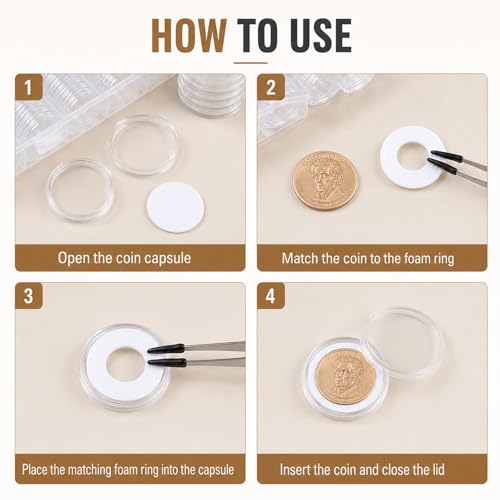 HOW TO USE

1

Open the coin capsule

2

Match the coin to the foam ring

3

Place the matching foam ring into the capsule

4

Insert the coin and close the lid