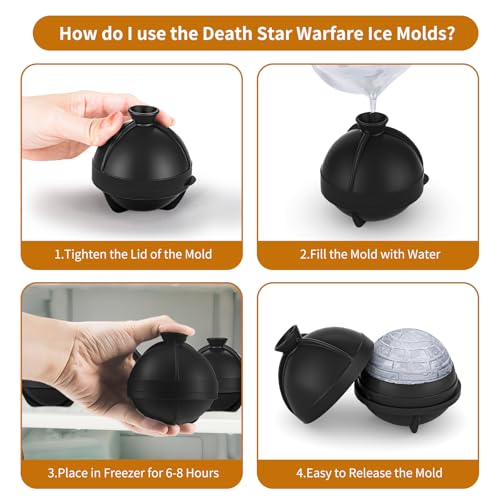 How do I use the Death Star Warfare Ice Molds?

1.Tighten the Lid of the Mold

2.Fill the Mold with Water

3.Place in Freezer for 6-8 Hours

4.Easy to Release the Mold