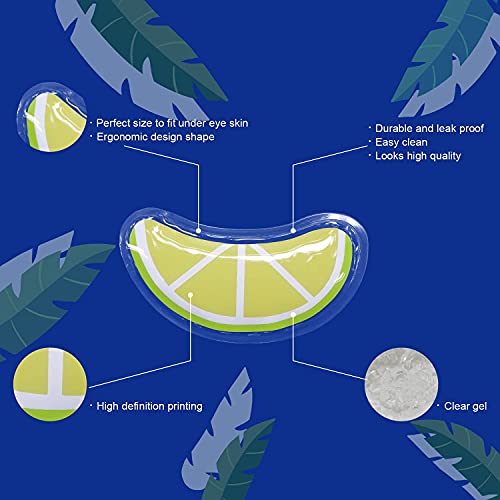 · Perfect size to fit under eye skin
· Ergonomic design shape

· Durable and leak proof
· Easy clean
· Looks high quality

· High definition printing

· Clear gel