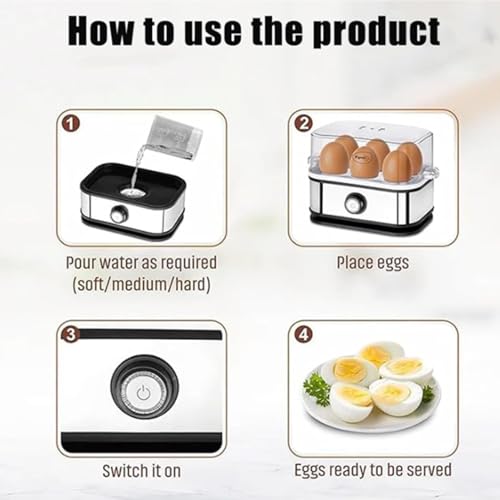 How to use the product

1

Pour water as required (soft/medium/hard)

2

Place eggs

3

Switch it on

4

Eggs ready to be served