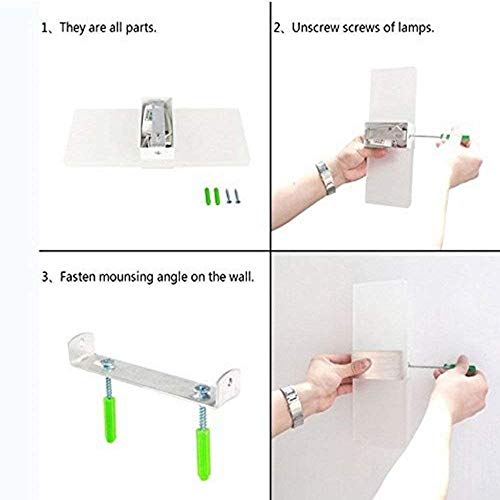 1、They are all parts.

2、Unscrew screws of lamps.

3、Fasten mounsing angle on the wall.