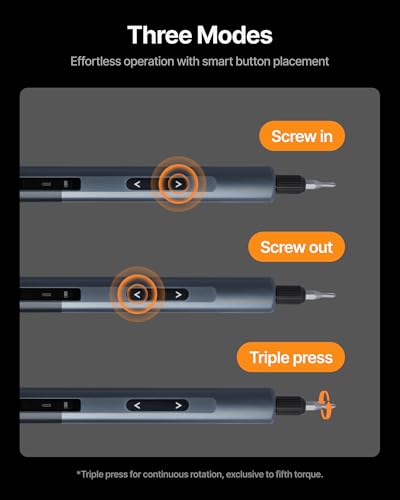 Three Modes

Effortless operation with smart button placement

Screw in

<
>

Screw out

<
>

Triple press

<
>

*Triple press for continuous rotation, exclusive to fifth torque.