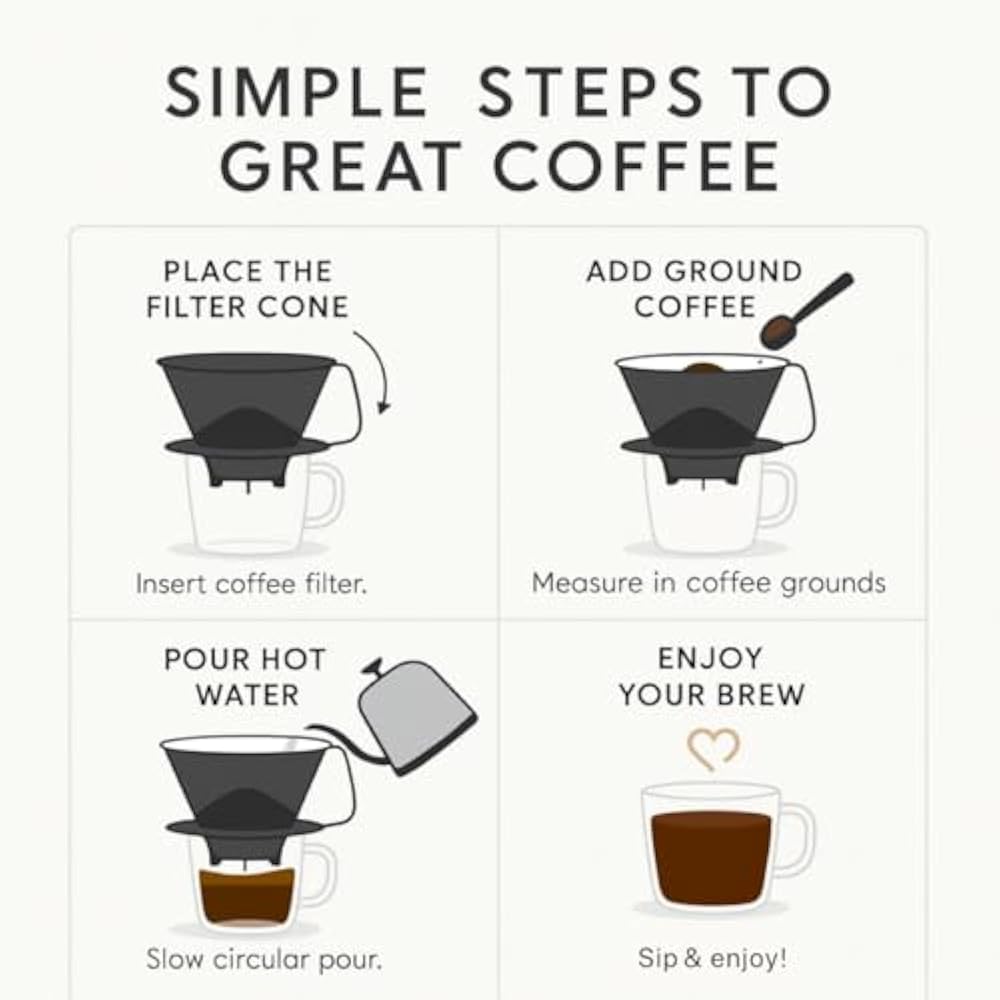 SIMPLE STEPS TO GREAT COFFEE

PLACE THE FILTER CONE

Insert coffee filter.

ADD GROUND COFFEE

Measure in coffee grounds

POUR HOT WATER

Slow circular pour.

ENJOY YOUR BREW

Sip & enjoy!