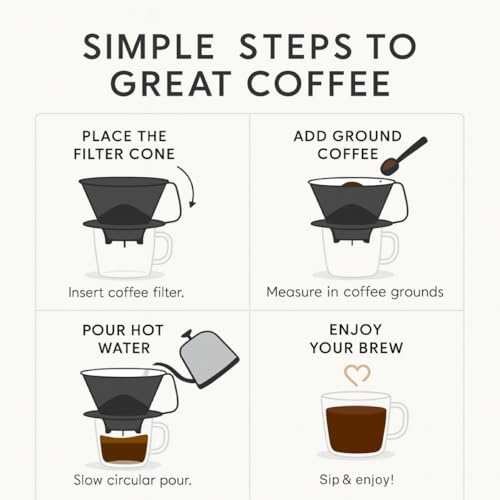 SIMPLE STEPS TO GREAT COFFEE

PLACE THE FILTER CONE

Insert coffee filter.

ADD GROUND COFFEE

Measure in coffee grounds

POUR HOT WATER

Slow circular pour.

ENJOY YOUR BREW

Sip & enjoy!