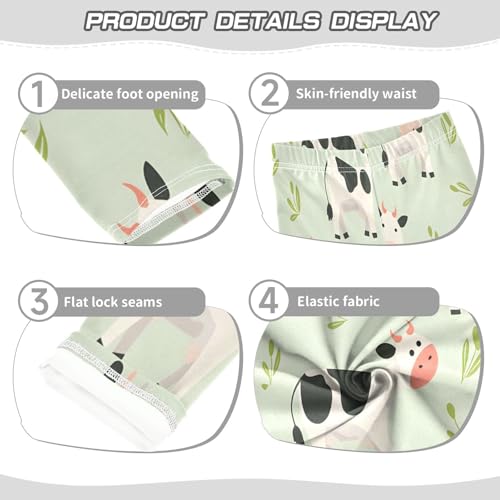 PRODUCT DETAILS DISPLAY

1 Delicate foot opening

2 Skin-friendly waist

3 Flat lock seams

4 Elastic fabric