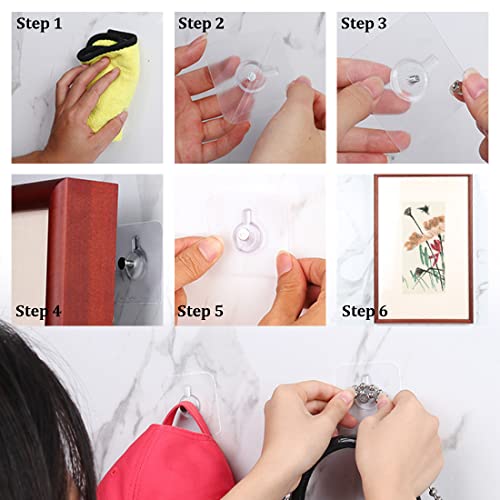 Step 1

Step 2

Step 3

Step 4

Step 5

Step 6