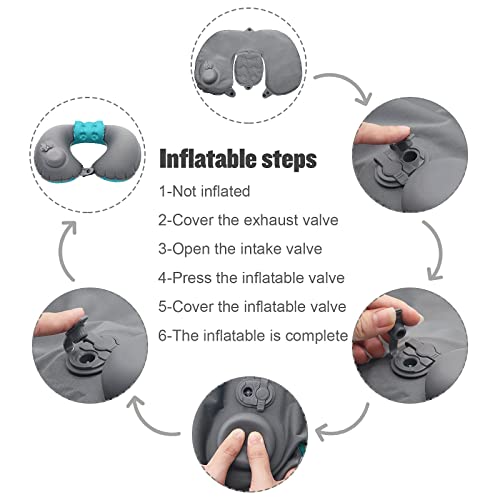 Inflatable steps

1-Not inflated

2-Cover the exhaust valve

3-Open the intake valve

4-Press the inflatable valve

5-Cover the inflatable valve

6-The inflatable is complete