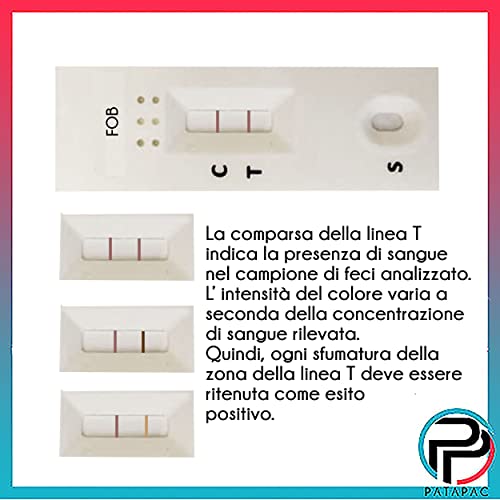 FOB

C T

S

La comparsa della linea T indica la presenza di sangue nel campione di feci analizzato. L' intensità del colore varia a seconda della concentrazione di sangue rilevata.
Quindi, ogni sfumatura della zona della linea T deve essere ritenuta come esito positivo.

PATAPAC