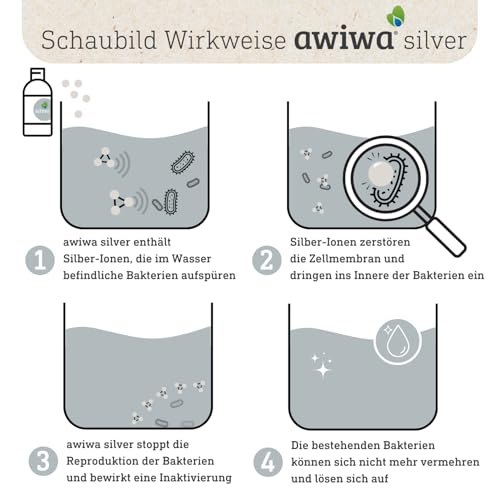 Schaubild Wirkweise awiwa silver

1 awiwa silver enthält Silber-Ionen, die im Wasser befindliche Bakterien aufspüren

2 Silber-Ionen zerstören die Zellmembran und dringen ins Innere der Bakterien ein

3 awiwa silver stoppt die Reproduktion der Bakterien und bewirkt eine Inaktivierung

4 Die bestehenden Bakterien können sich nicht mehr vermehren und lösen sich auf