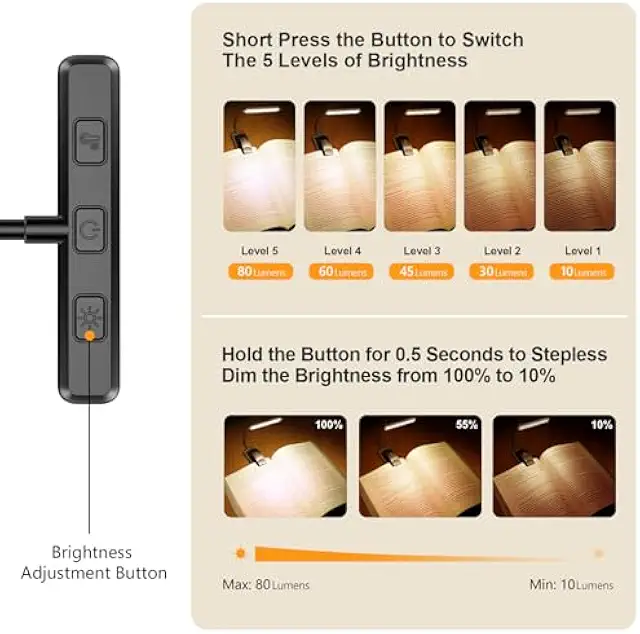 Short Press the Button to Switch The 5 Levels of Brightness

Level 5
80 Lumens

Level 4
60 Lumens

Level 3
45 Lumens

Level 2
30 Lumens

Level 1
10 Lumens

Hold the Button for 0.5 Seconds to Stepless Dim the Brightness from 100% to 10%

100%

55%

10%

Max: 80 Lumens

Min: 10 Lumens

Brightness Adjustment Button