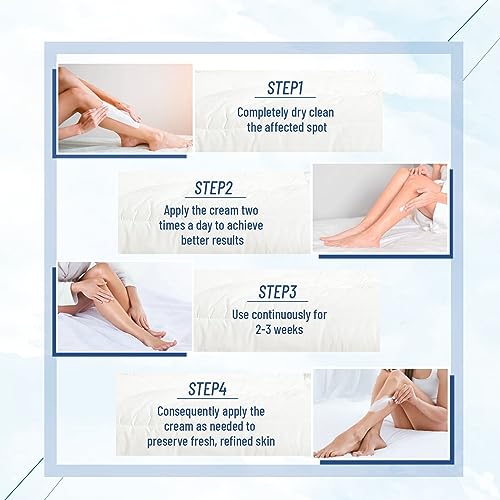 STEP1
Completely dry clean the affected spot

STEP2
Apply the cream two times a day to achieve better results

STEP3
Use continuously for 2-3 weeks

STEP4
Consequently apply the cream as needed to preserve fresh, refined skin