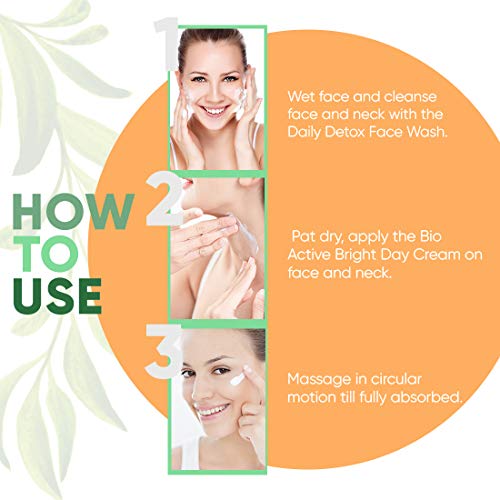 HOW
TO
USE

1

Wet face and cleanse face and neck with the Daily Detox Face Wash.

2

Pat dry, apply the Bio Active Bright Day Cream on face and neck.

3

Massage in circular motion till fully absorbed.