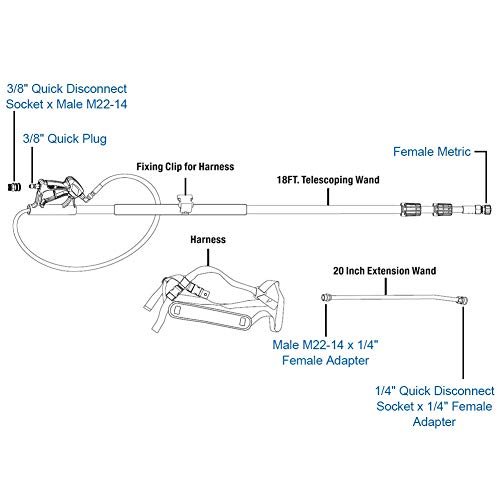 3/8" Quick Disconnect Socket x Male M22-14

3/8" Quick Plug

Fixing Clip for Harness

18FT. Telescoping Wand

Female Metric

Harness

20 Inch Extension Wand

Male M22-14 x 1/4" Female Adapter

1/4" Quick Disconnect Socket x 1/4" Female Adapter