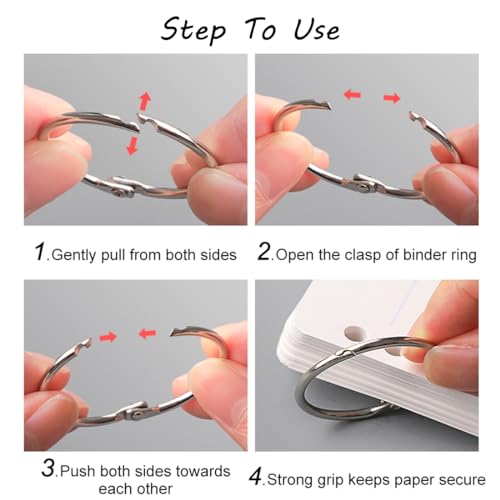 Step To Use

1.Gently pull from both sides

2.Open the clasp of binder ring

3.Push both sides towards each other

4.Strong grip keeps paper secure