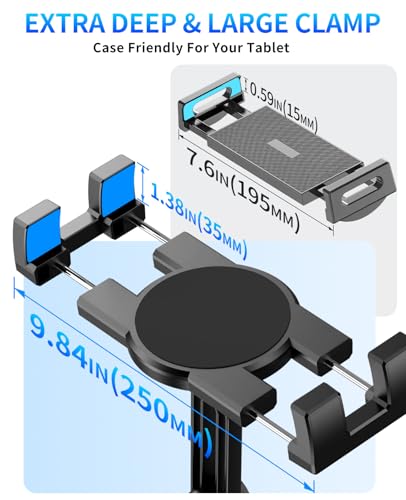 EXTRA DEEP & LARGE CLAMP
Case Friendly For Your Tablet

0.59IN(15MM)

7.6IN(195MM)

1.38IN(35MM)

9.84IN(250MM)