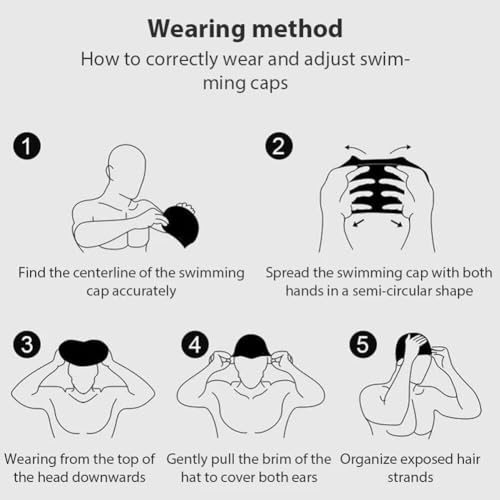 Wearing method

How to correctly wear and adjust swimming caps

1

Find the centerline of the swimming cap accurately

2

Spread the swimming cap with both hands in a semi-circular shape

3

Wearing from the top of the head downwards

4

Gently pull the brim of the hat to cover both ears

5

Organize exposed hair strands