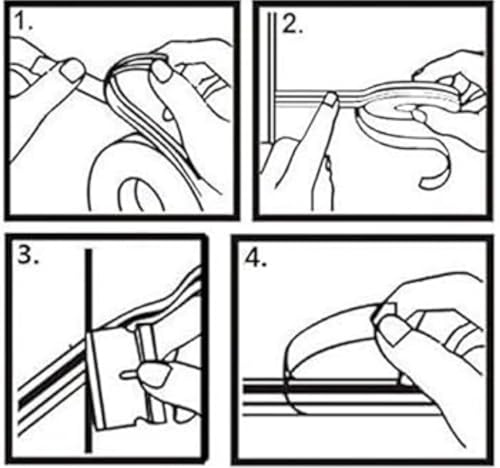 1.

2.

3.

4.