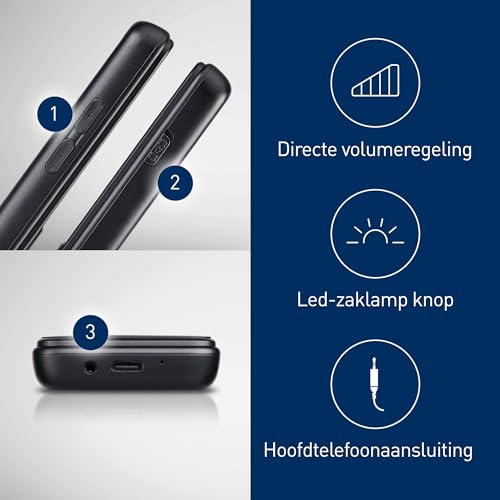 1

2

3

Directe volumeregeling

Led-zaklamp knop

Hoofdtelefoonaansluiting