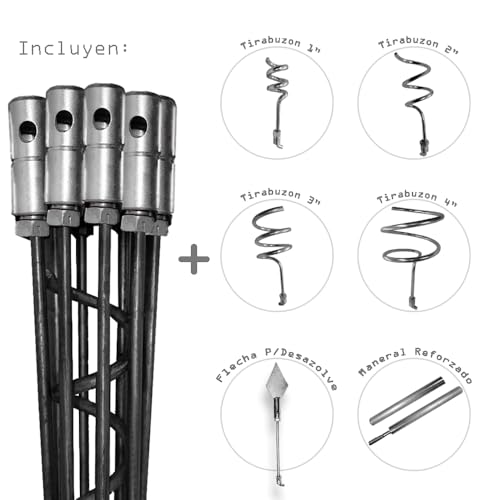 Incluyen:

+

Tirabuzon 1"

Tirabuzon 2"

Tirabuzon 3"

Tirabuzon 4"

Flecha P/Desazolve

Maneral Reforzado