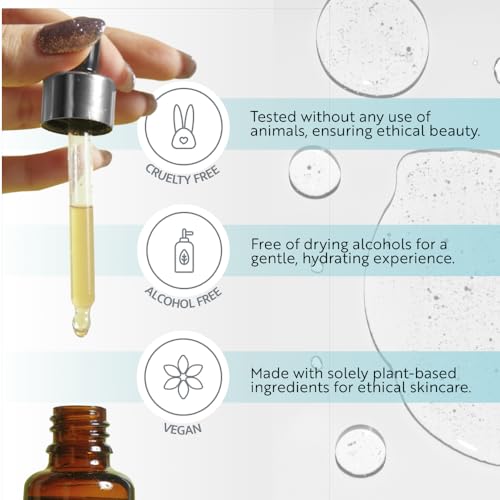 CRUELTY FREE

Tested without any use of animals, ensuring ethical beauty.

ALCOHOL FREE

Free of drying alcohols for a gentle, hydrating experience.

VEGAN

Made with solely plant-based ingredients for ethical skincare.