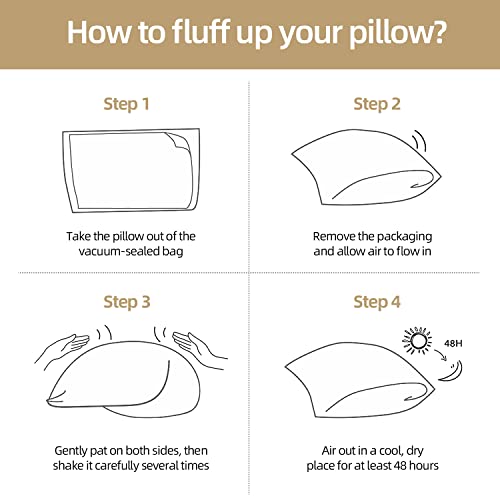 How to fluff up your pillow?

Step 1

Take the pillow out of the vacuum-sealed bag

Step 2

Remove the packaging and allow air to flow in

Step 3

Gently pat on both sides, then shake it carefully several times

Step 4

48H

Air out in a cool, dry place for at least 48 hours