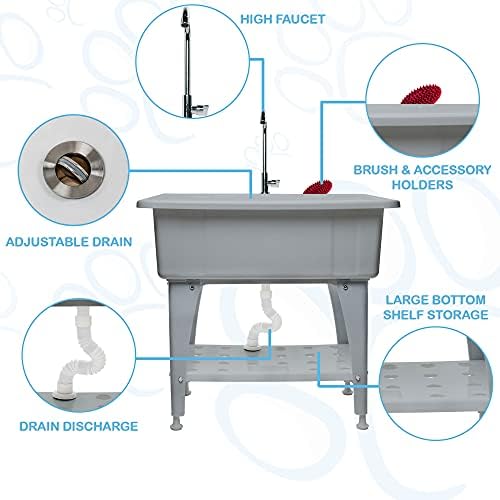 HIGH FAUCET

BRUSH & ACCESSORY HOLDERS

ADJUSTABLE DRAIN

LARGE BOTTOM SHELF STORAGE

DRAIN DISCHARGE