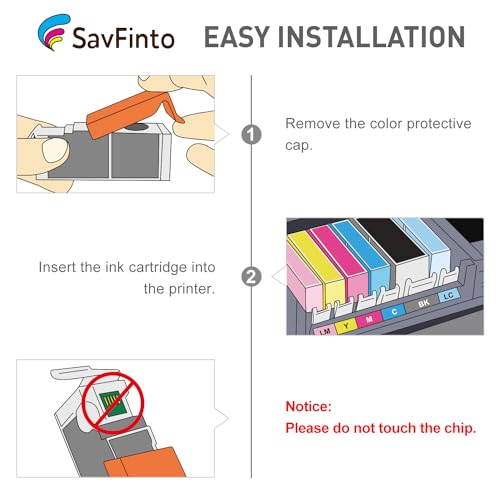 SavFinto EASY INSTALLATION

1

Remove the color protective cap.

Insert the ink cartridge into the printer.

2

LM Y M C BK LC

Notice:
Please do not touch the chip.