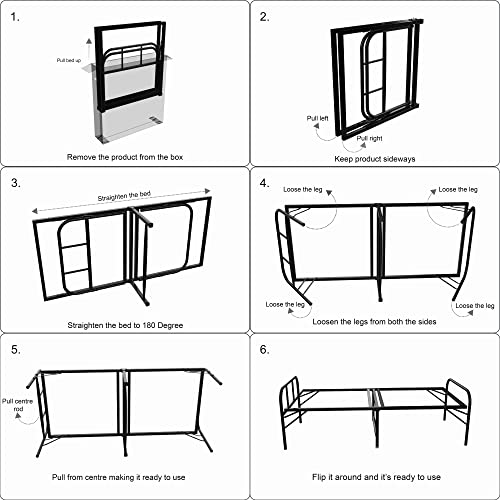 1.

Pull bed up

Remove the product from the box

2.

Pull left

Pull right

Keep product sideways

3.

Straighten the bed

Straighten the bed to 180 Degree

4.

Loose the leg

Loose the leg

Loose the leg

Loose the leg

Loosen the legs from both the sides

5.

Pull centre rod

Pull from centre making it ready to use

6.

Flip it around and it's ready to use