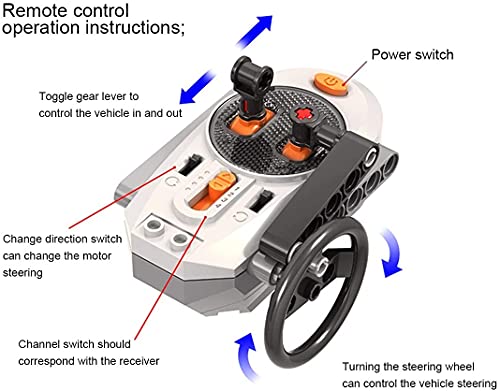 Remote control operation instructions;

Power switch

Toggle gear lever to control the vehicle in and out

Change direction switch can change the motor steering

Channel switch should correspond with the receiver

Turning the steering wheel can control the vehicle steering