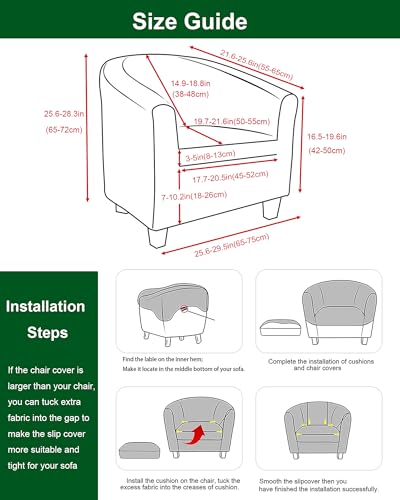 Size Guide

21.6-25.6in(55-65cm)

14.9-18.8in
(38-48cm)

25.6-28.3in
(65-72cm)

19.7-21.6in(50-55cm)

16.5-19.6in
(42-50cm)

3-5in(8-13cm)

17.7-20.5in(45-52cm)

7-10.2in(18-26cm)

25.6-29.5in(65-75cm)

Installation Steps

If the chair cover is larger than your chair, you can tuck extra fabric into the gap to make the slip cover more suitable and tight for your sofa

Find the lable on the inner hem;
Make it locate in the middle bottom of your sofa.

Complete the installation of cushions and chair covers

Install the cushion on the chair, tuck the excess fabric into the creases of cushion.

Smooth the slipcover then you have finished the installation successfully.