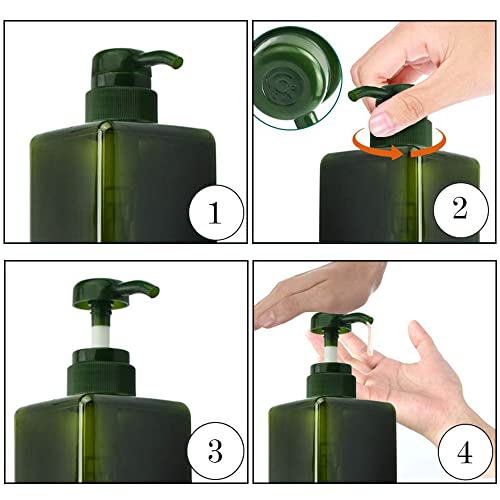 1

2

3

4