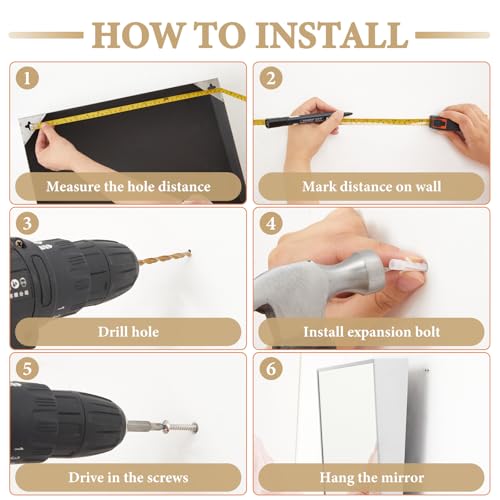 HOW TO INSTALL

1
Measure the hole distance

2
Mark distance on wall

3
Drill hole

4
Install expansion bolt

5
Drive in the screws

6
Hang the mirror