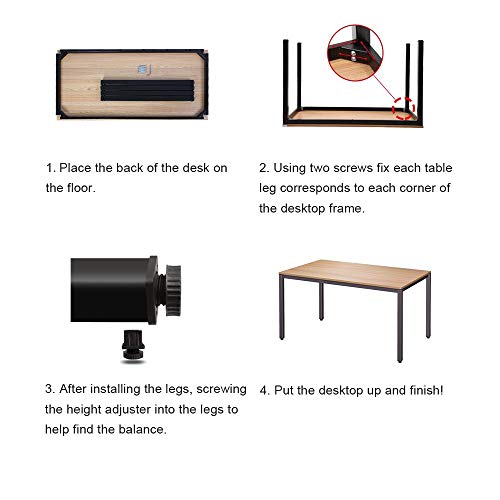 1. Place the back of the desk on the floor.

2. Using two screws fix each table leg corresponds to each corner of the desktop frame.

3. After installing the legs, screwing the height adjuster into the legs to help find the balance.

4. Put the desktop up and finish!