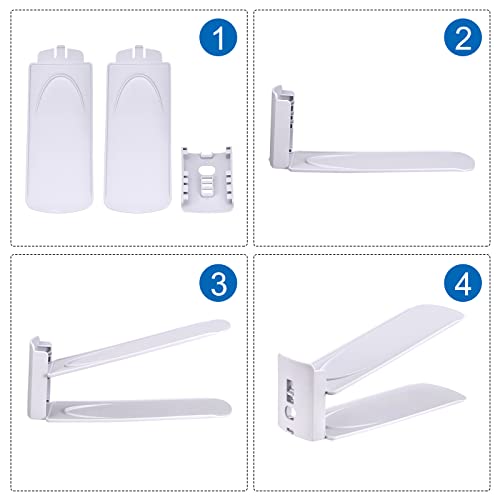 1

2

3

4