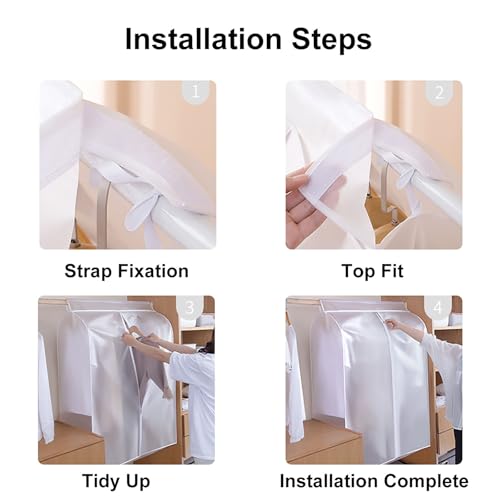 Installation Steps

1

Strap Fixation

2

Top Fit

3

Tidy Up

4

Installation Complete