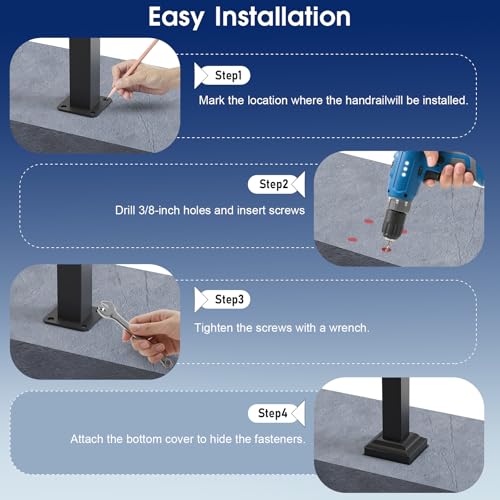 Easy Installation

Step1

Mark the location where the handrailwill be installed.

Step2

Drill 3/8-inch holes and insert screws

Step3

Tighten the screws with a wrench.

Step4

Attach the bottom cover to hide the fasteners.