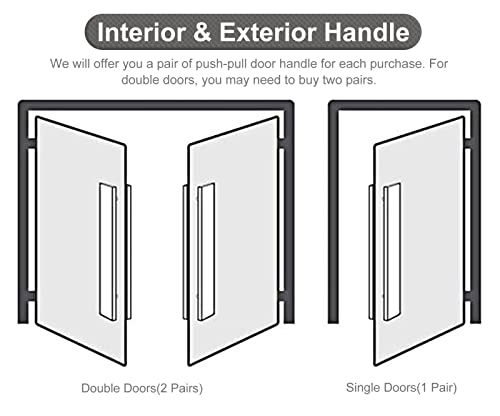 Interior & Exterior Handle

We will offer you a pair of push-pull door handle for each purchase. For double doors, you may need to buy two pairs.

Double Doors(2 Pairs)

Single Doors(1 Pair)