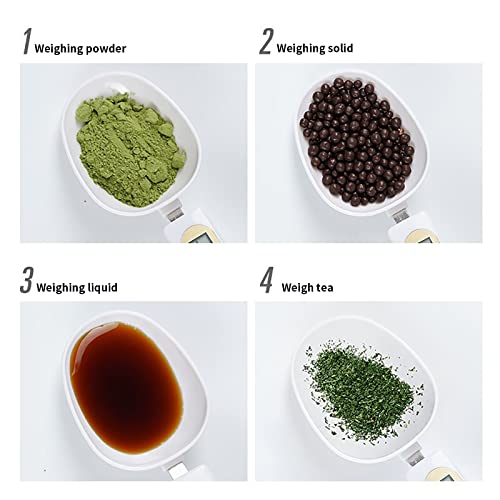 1 Weighing powder

2 Weighing solid

3 Weighing liquid

4 Weigh tea